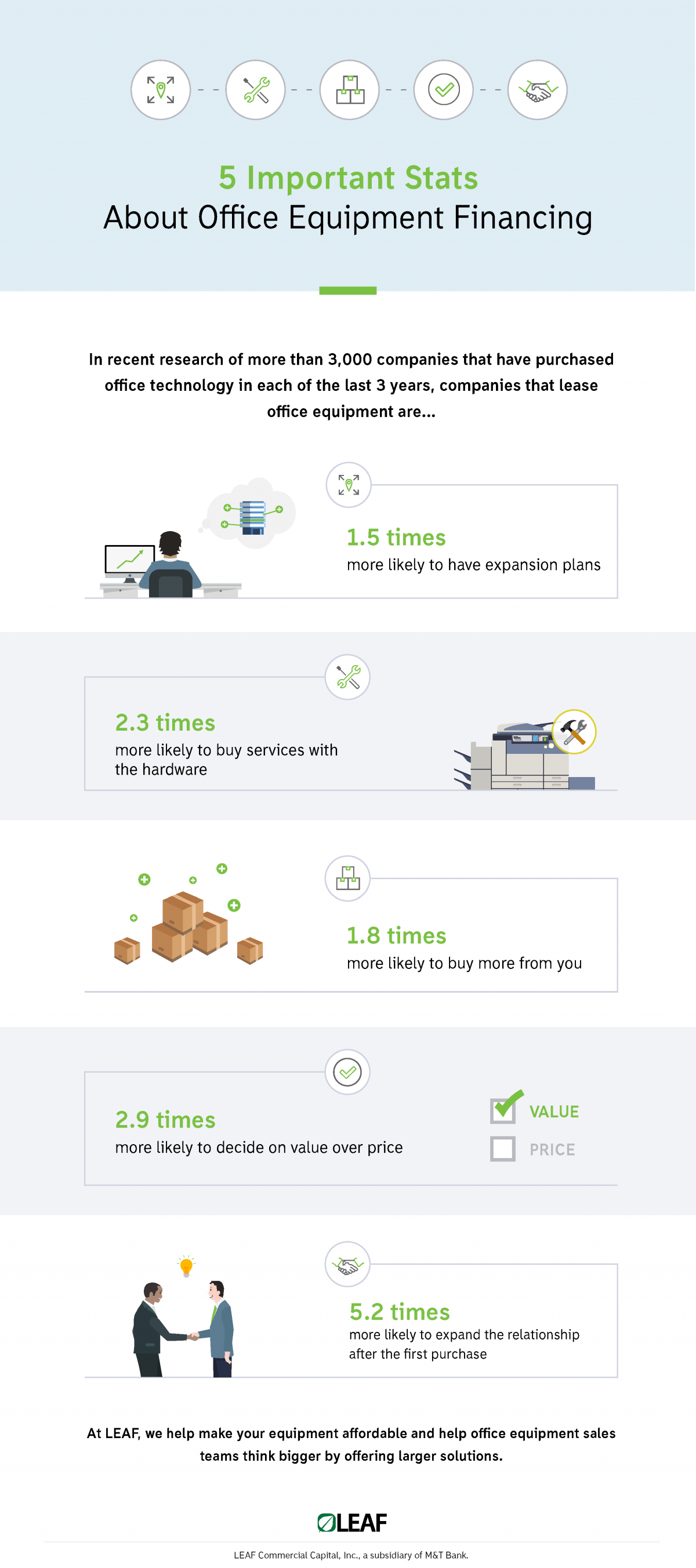 5 Important Stats
About Office Equipment Financing

In recent research of more than 3,000 companies that have purchased office technology in each of the last 3 years, companies that lease office equipment are...

1.5 times
more likely to have expansion plans

2.3 times
more likely to buy services with the hardware

1.8 times
more likely to buy more from you

2.9 times
more likely to decide on value over price

VALUE
PRICE

5.2 times
more likely to expand the relationship after the first purchase

At LEAF, we help make your equipment affordable and help office equipment sales teams think bigger by offering larger solutions.

LEAF

LEAF Commercial Capital, Inc., a subsidiary of M&T Bank.